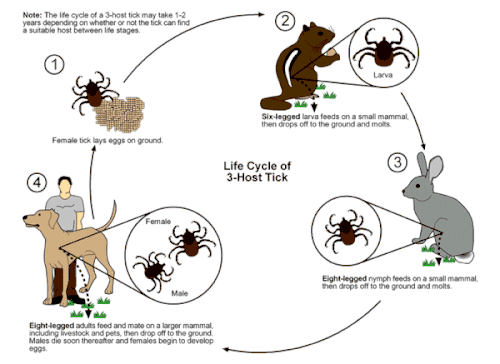 Note: The life cycle of a 3-host tick may take 1-2 years depending on whether or not the tick can find a suitable host between life stages.

1

Female tick lays eggs on ground.

2

Larva

Six-legged larva feeds on a small mammal, then drops off to the ground and molts.

Life Cycle of 3-Host Tick

3

Eight-legged nymph feeds on a small mammal, then drops off to the ground and molts.

4

Female

Male

Eight-legged adults feed and mate on a larger mammal, including livestock and pets, then drop off to the ground. Males die soon thereafter and females begin to develop eggs.