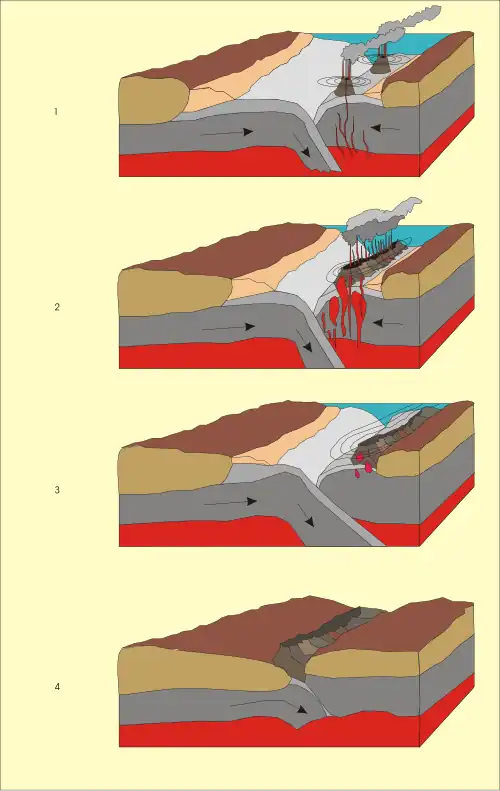 1

2

3

4